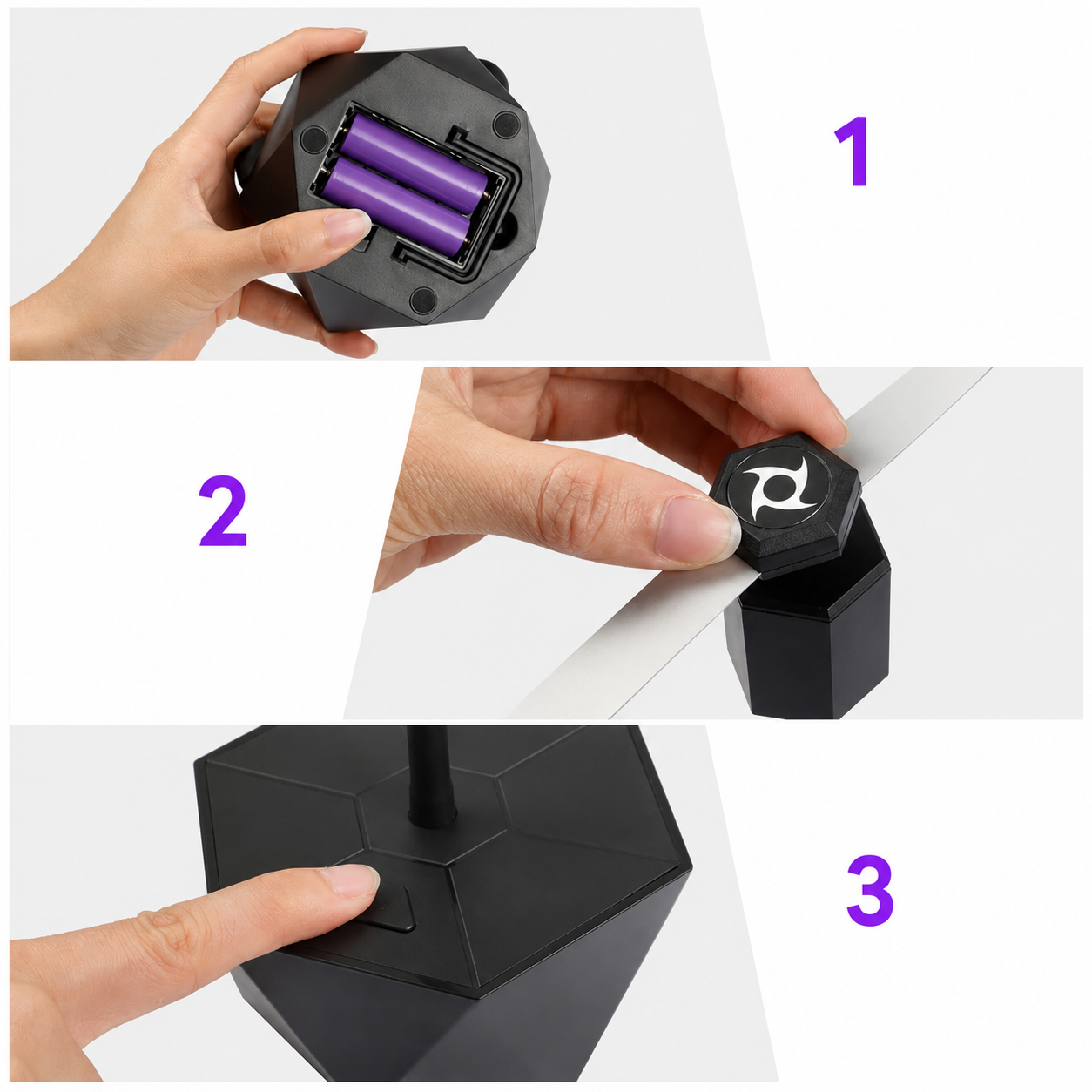 1

2

3