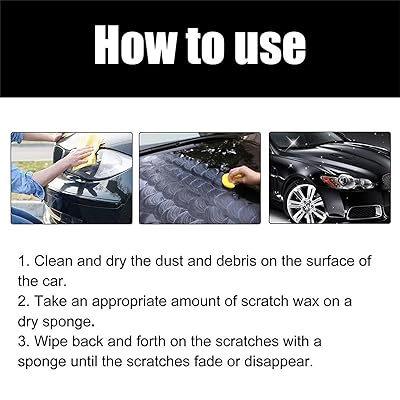 How to use

1. Clean and dry the dust and debris on the surface of the car.
2. Take an appropriate amount of scratch wax on a dry sponge.
3. Wipe back and forth on the scratches with a sponge until the scratches fade or disappear.