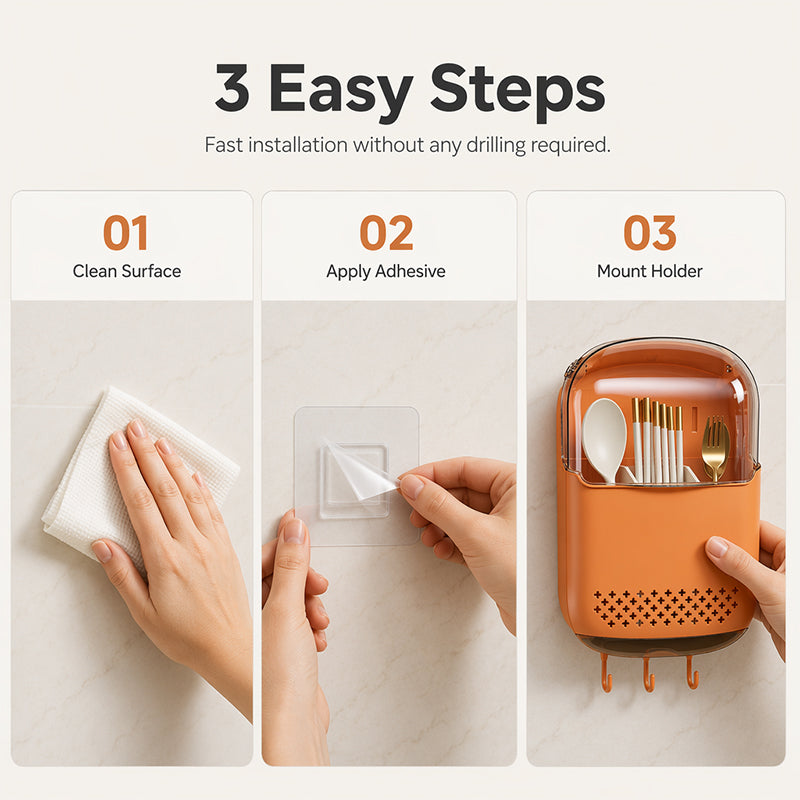 3 Easy Steps

Fast installation without any drilling required.

01
Clean Surface

02
Apply Adhesive

03
Mount Holder